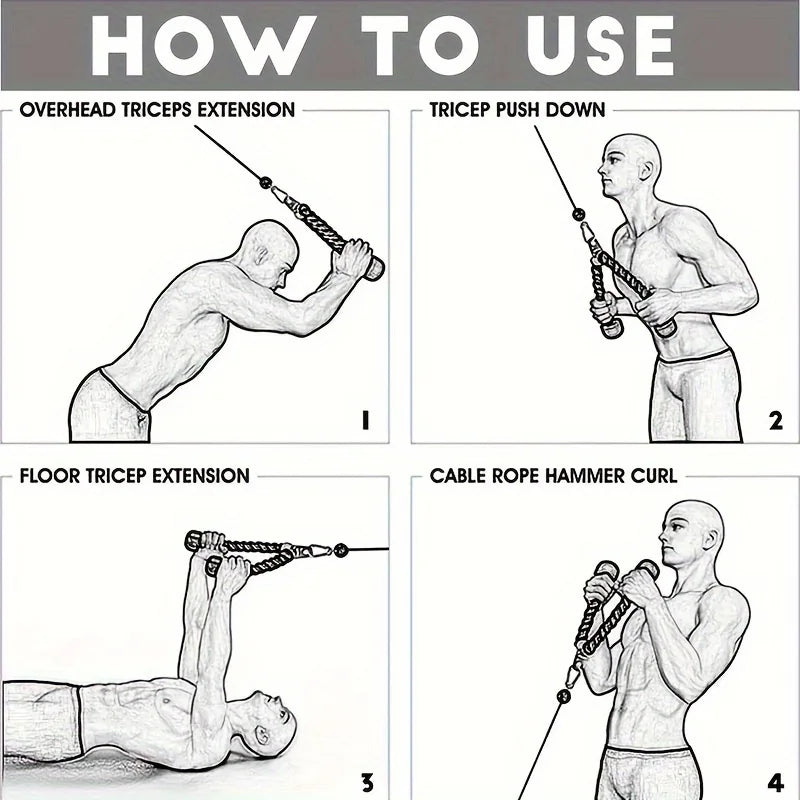 HOW TO USE

OVERHEAD TRICEPS EXTENSION

1

TRICEP PUSH DOWN

2

FLOOR TRICEP EXTENSION

3

CABLE ROPE HAMMER CURL

4