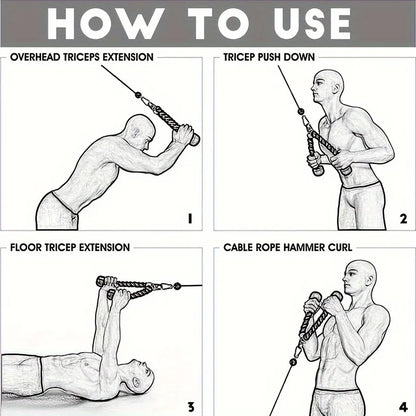 HOW TO USE

OVERHEAD TRICEPS EXTENSION

1

TRICEP PUSH DOWN

2

FLOOR TRICEP EXTENSION

3

CABLE ROPE HAMMER CURL

4