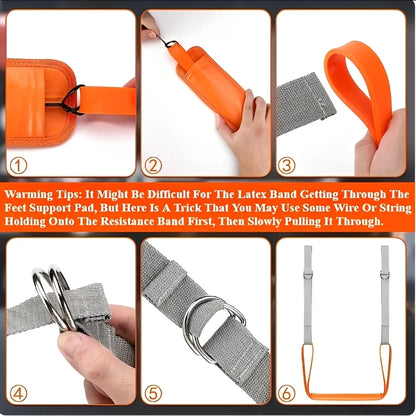 ①

②

③

Warming Tips: It Might Be Difficult For The Latex Band Getting Through The Feet Support Pad, But Here Is A Trick That You May Use Some Wire Or String Holding Onto The Resistance Band First, Then Slowly Pulling It Through.

④

⑤

⑥